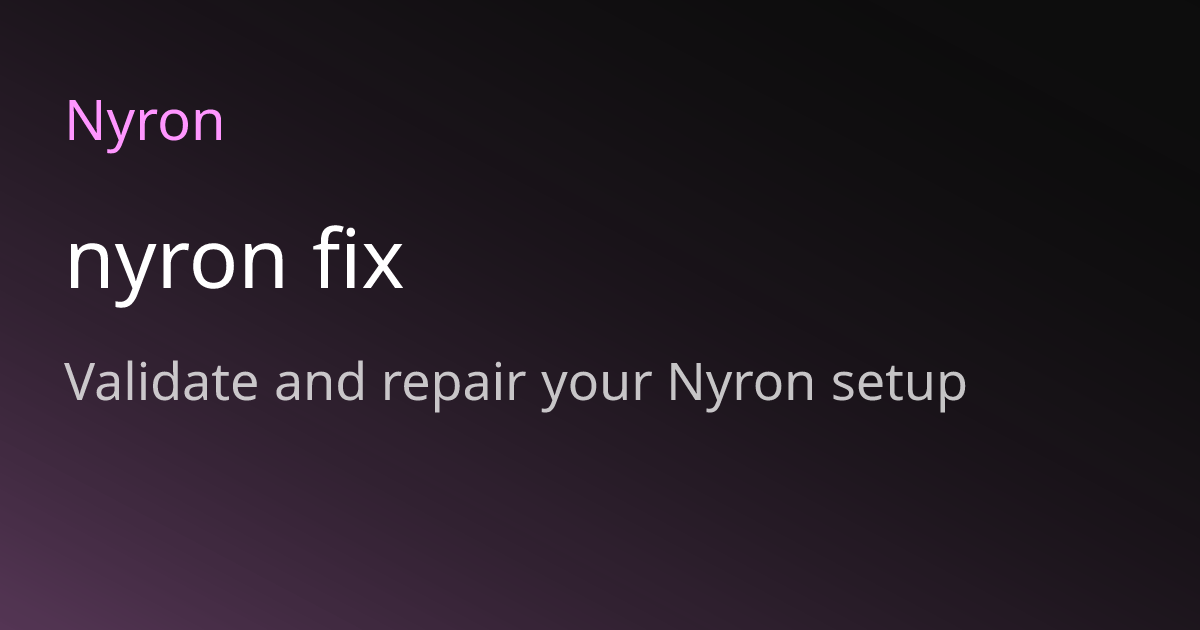 Nyron

nyron fix

Validate and repair your Nyron setup